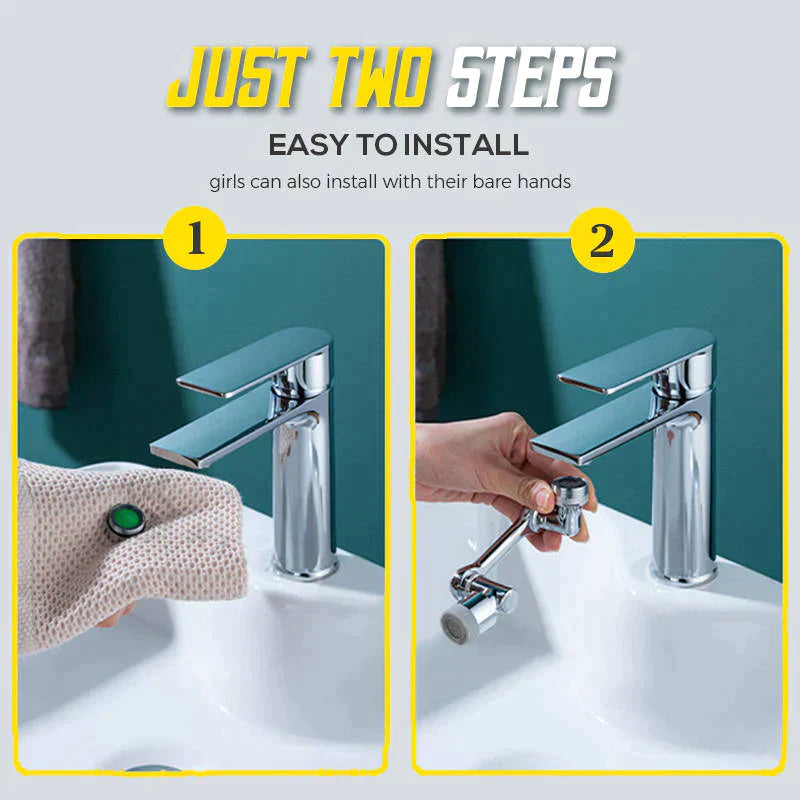 JUST TWO STEPS

EASY TO INSTALL

girls can also install with their bare hands

1

2