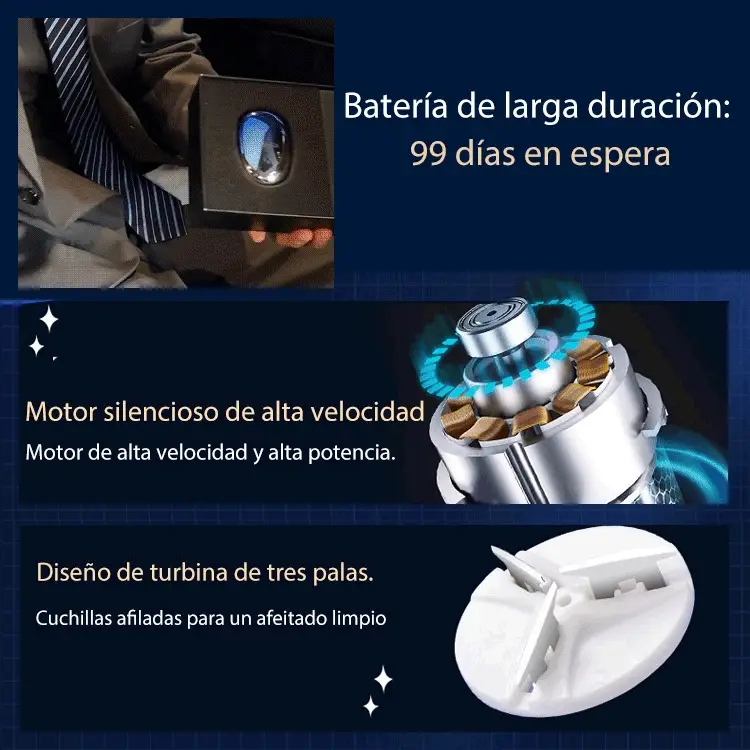 Batería de larga duración:
99 días en espera

Motor silencioso de alta velocidad
Motor de alta velocidad y alta potencia.

Diseño de turbina de tres palas.
Cuchillas afiladas para un afeitado limpio