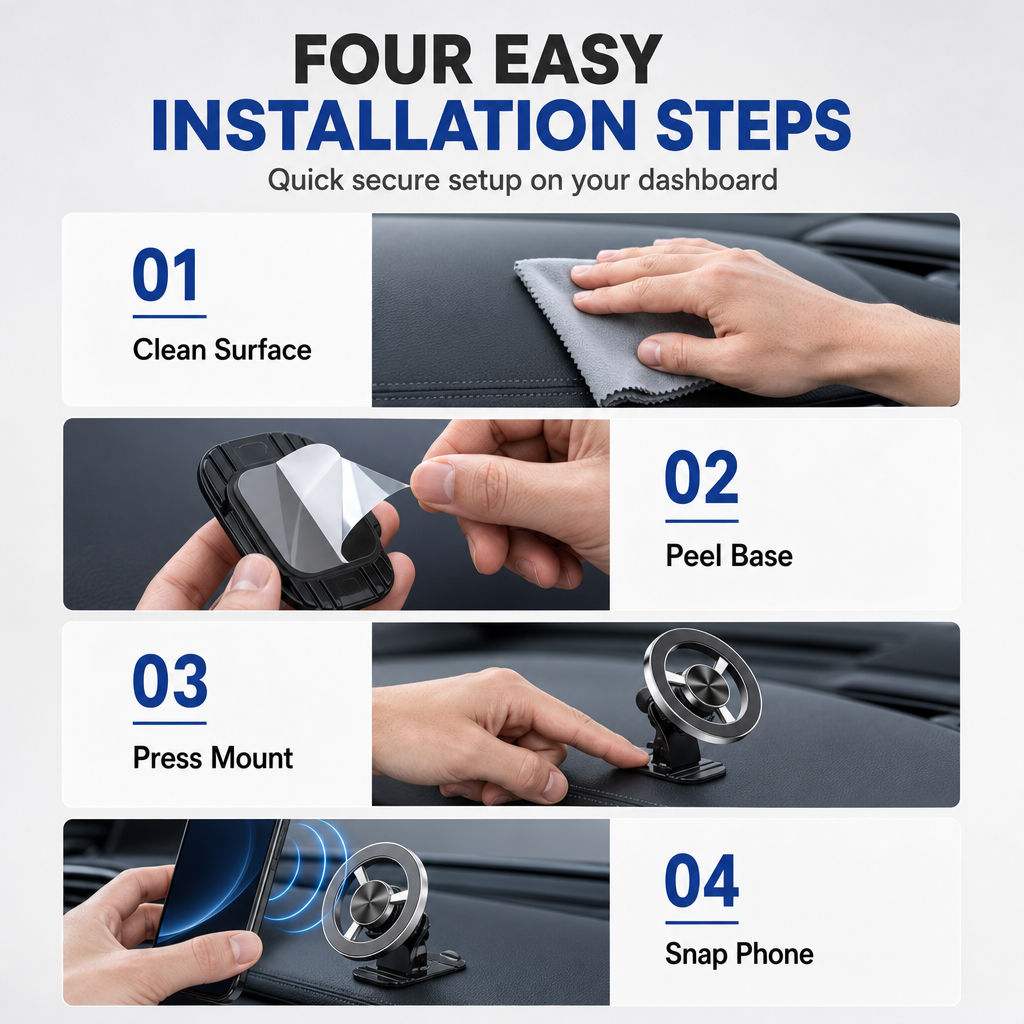 FOUR EASY
INSTALLATION STEPS

Quick secure setup on your dashboard

01

Clean Surface

02

Peel Base

03

Press Mount

04

Snap Phone