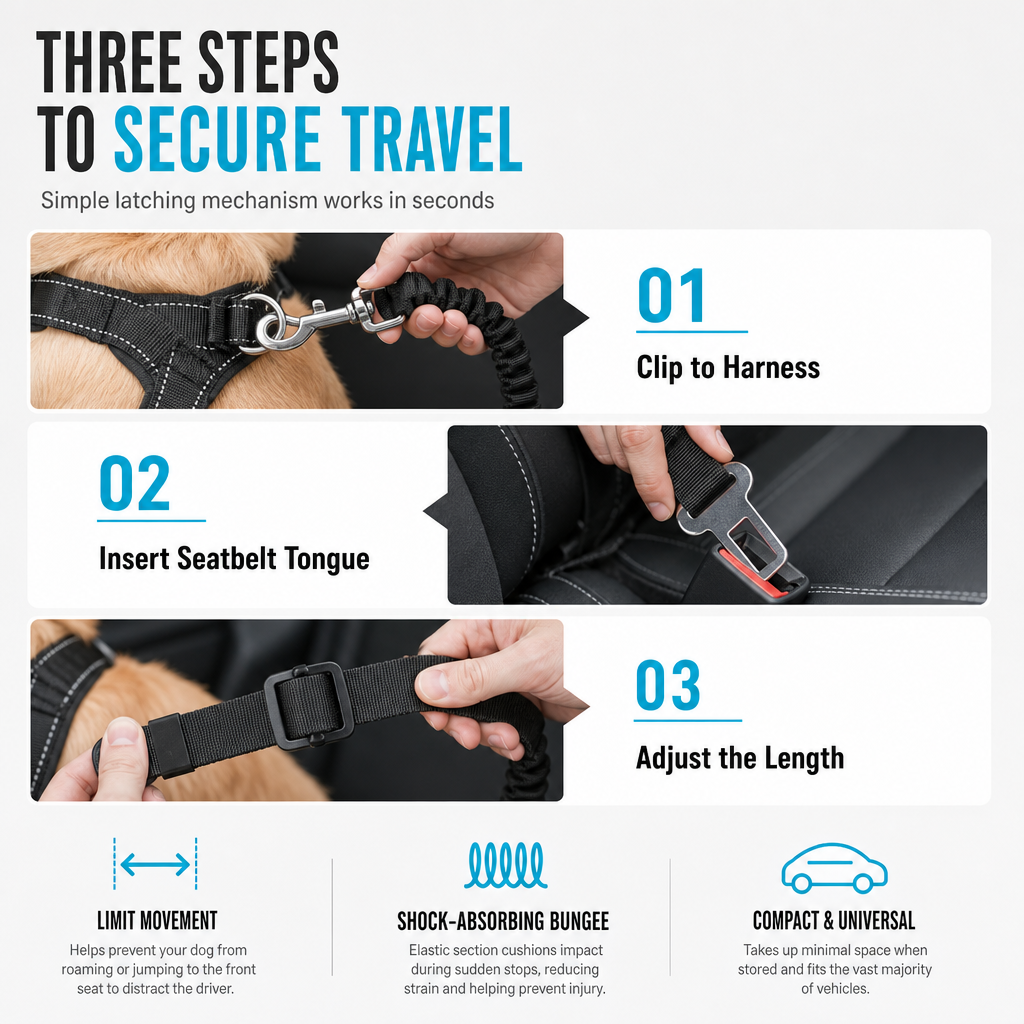 THREE STEPS TO SECURE TRAVEL

Simple latching mechanism works in seconds

01

Clip to Harness

02

Insert Seatbelt Tongue

03

Adjust the Length

LIMIT MOVEMENT

Helps prevent your dog from roaming or jumping to the front seat to distract the driver.

SHOCK-ABSORBING BUNGEE

Elastic section cushions impact during sudden stops, reducing strain and helping prevent injury.

COMPACT & UNIVERSAL

Takes up minimal space when stored and fits the vast majority of vehicles.